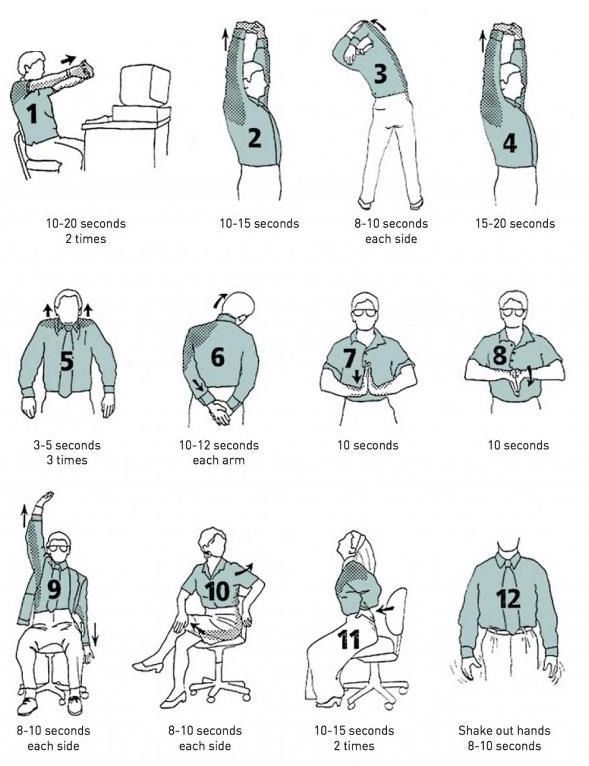 1
10-20 seconds
2 times

2
10-15 seconds

3
8-10 seconds
each side

4
15-20 seconds

5
3-5 seconds
3 times

6
10-12 seconds
each arm

7
10 seconds

8
10 seconds

9
8-10 seconds
each side

10
8-10 seconds
each side

11
10-15 seconds
2 times

12
Shake out hands
8-10 seconds